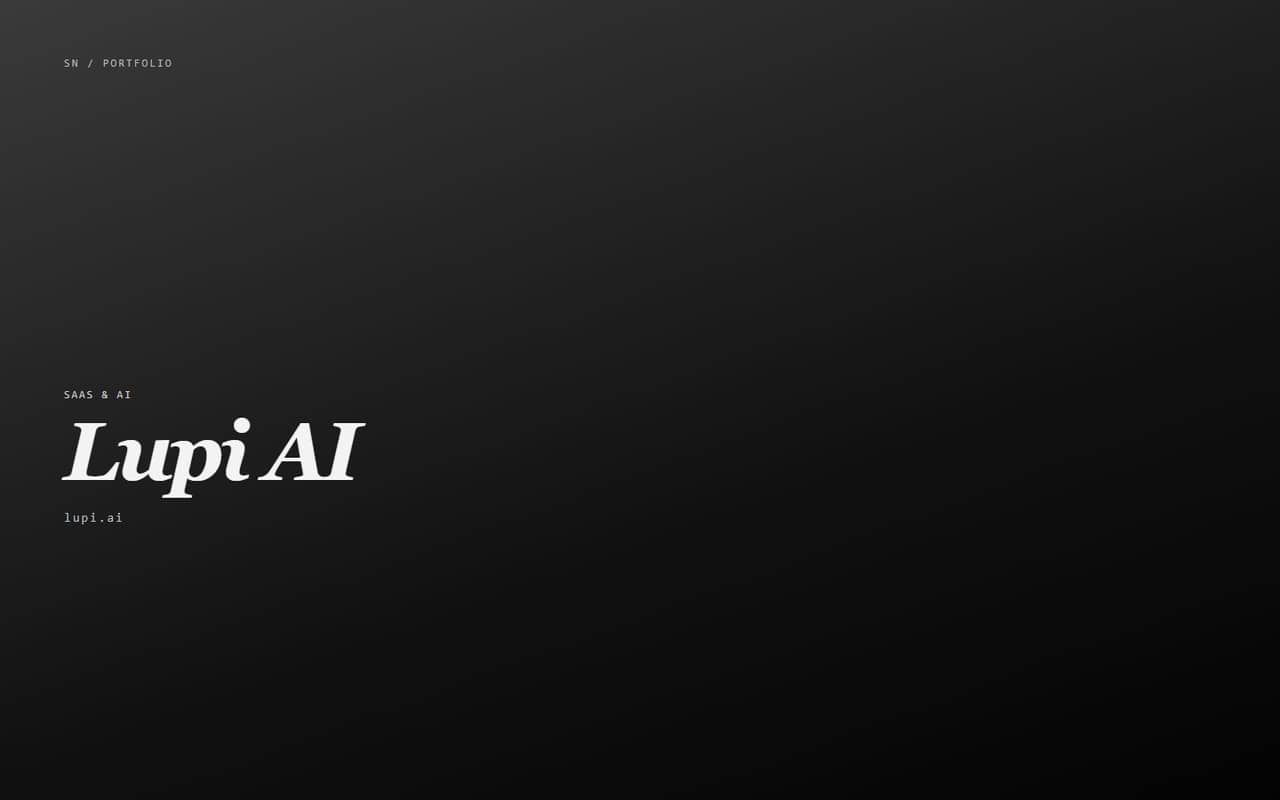 SN / PORTFOLIO

SAAS & AI

Lupi AI

lupi.ai